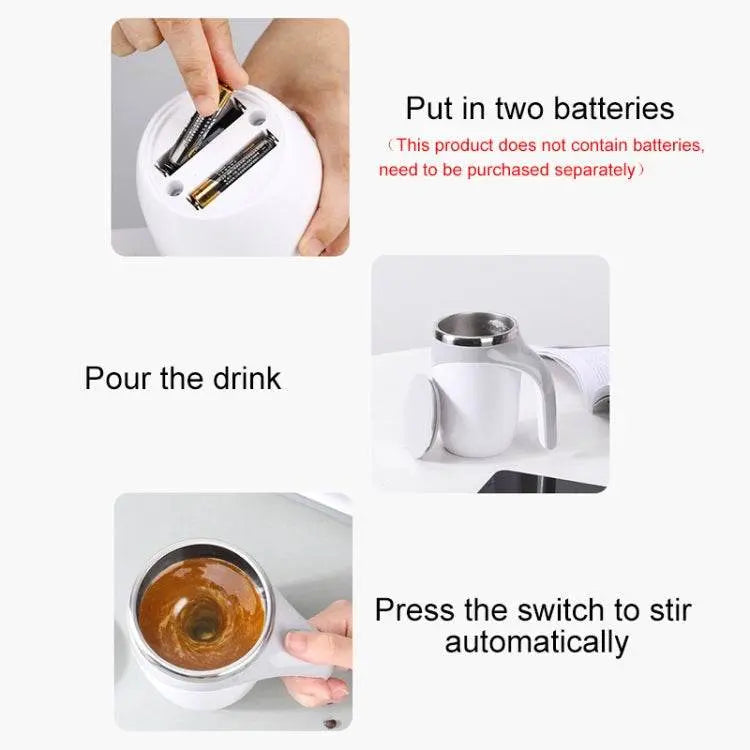 Put in two batteries

（This product does not contain batteries, need to be purchased separately）

Pour the drink

Press the switch to stir automatically